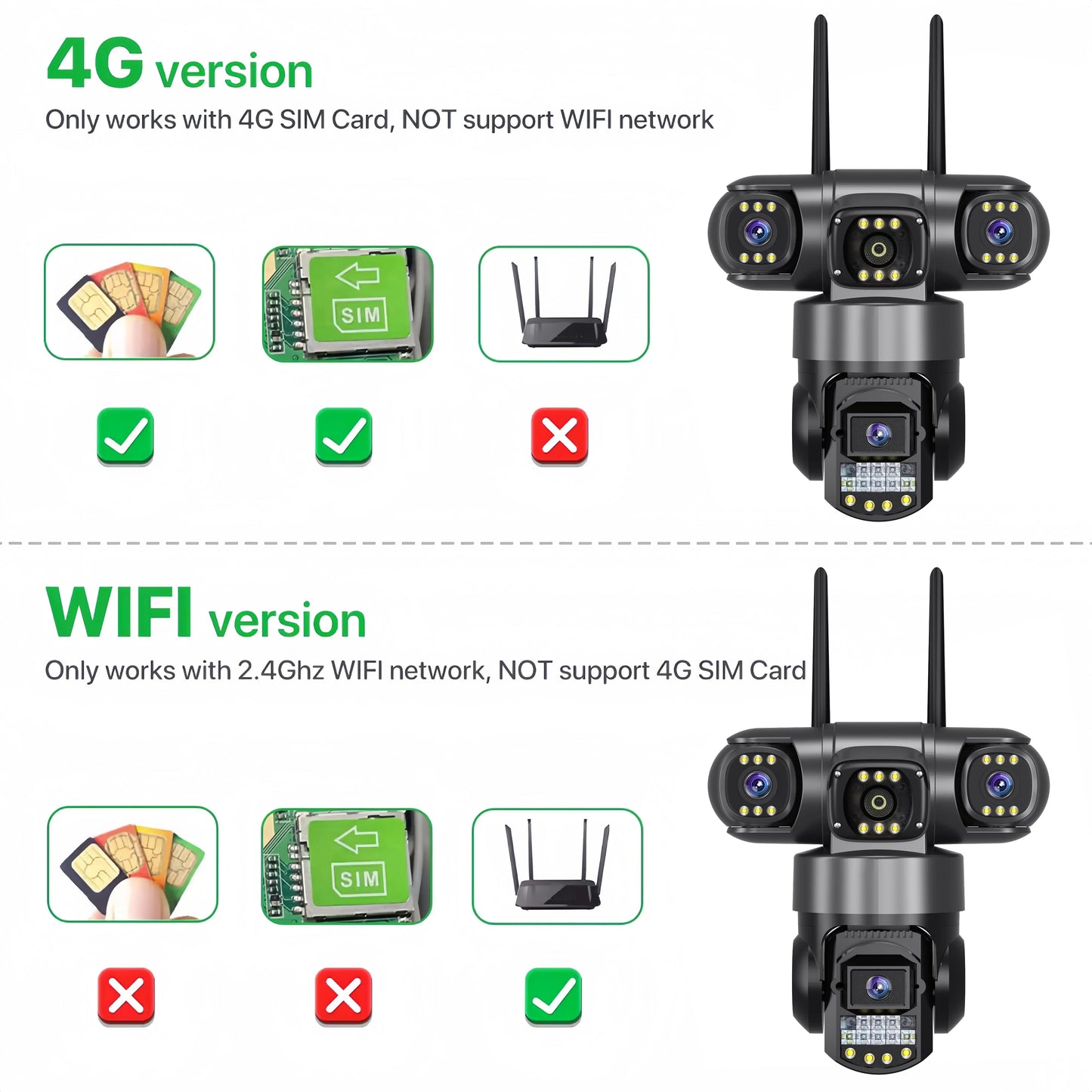 4G version
Only works with 4G SIM Card, NOT support WIFI network

SIM

WIFI version
Only works with 2.4Ghz WIFI network, NOT support 4G SIM Card

SIM