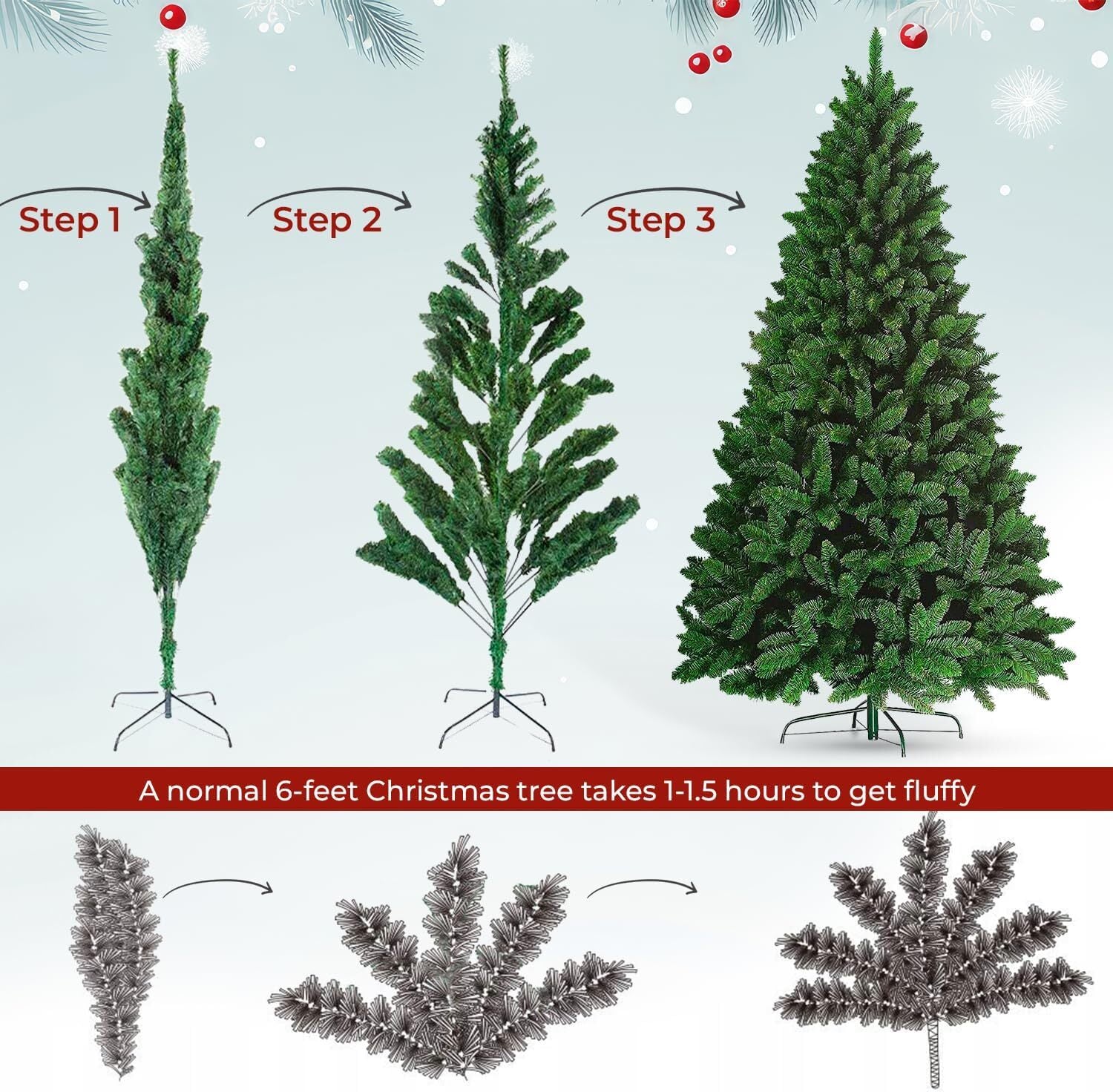 Step 1

Step 2

Step 3

A normal 6-feet Christmas tree takes 1-1.5 hours to get fluffy