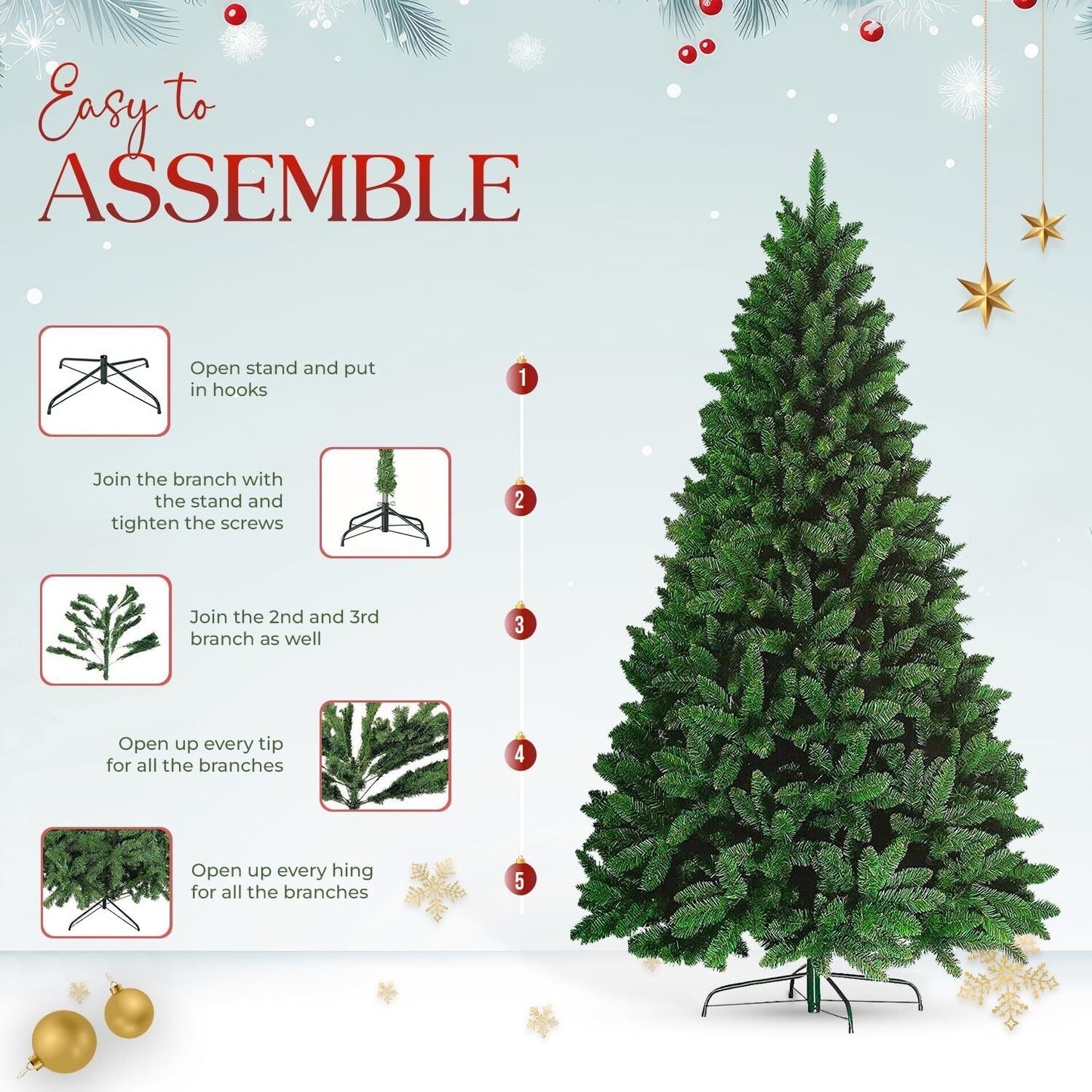 Easy to
ASSEMBLE

Open stand and put in hooks

1

Join the branch with the stand and tighten the screws

2

Join the 2nd and 3rd branch as well

3

Open up every tip for all the branches

4

Open up every hing for all the branches

5